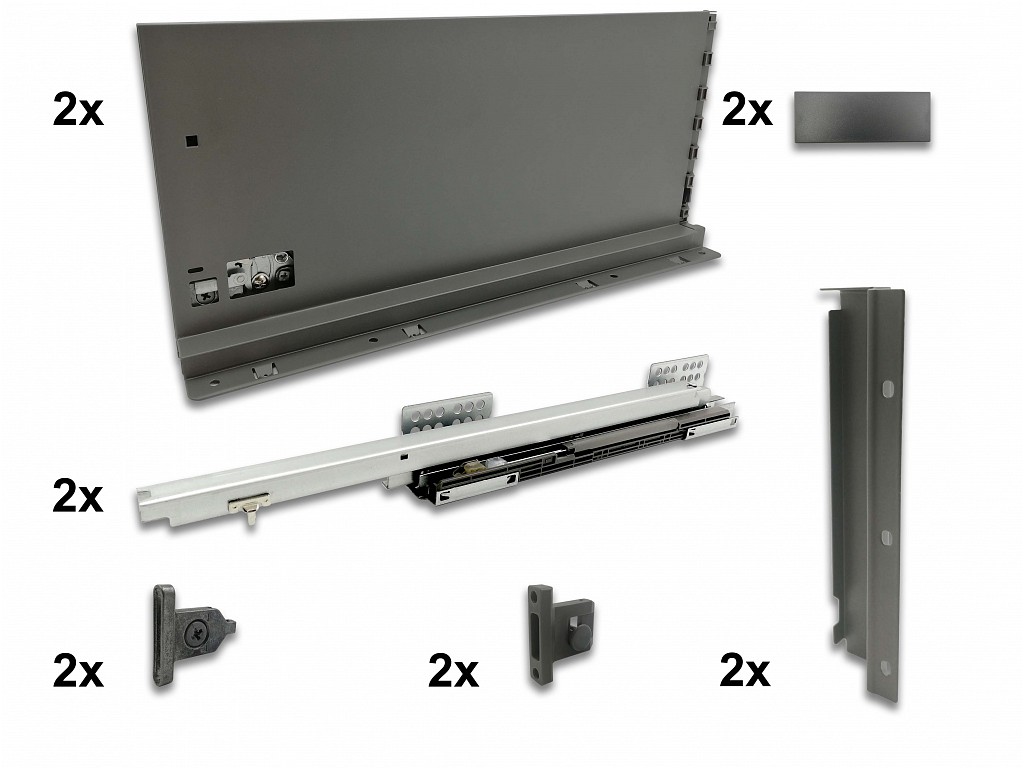 2x

2x

2x

2x

2x

2x