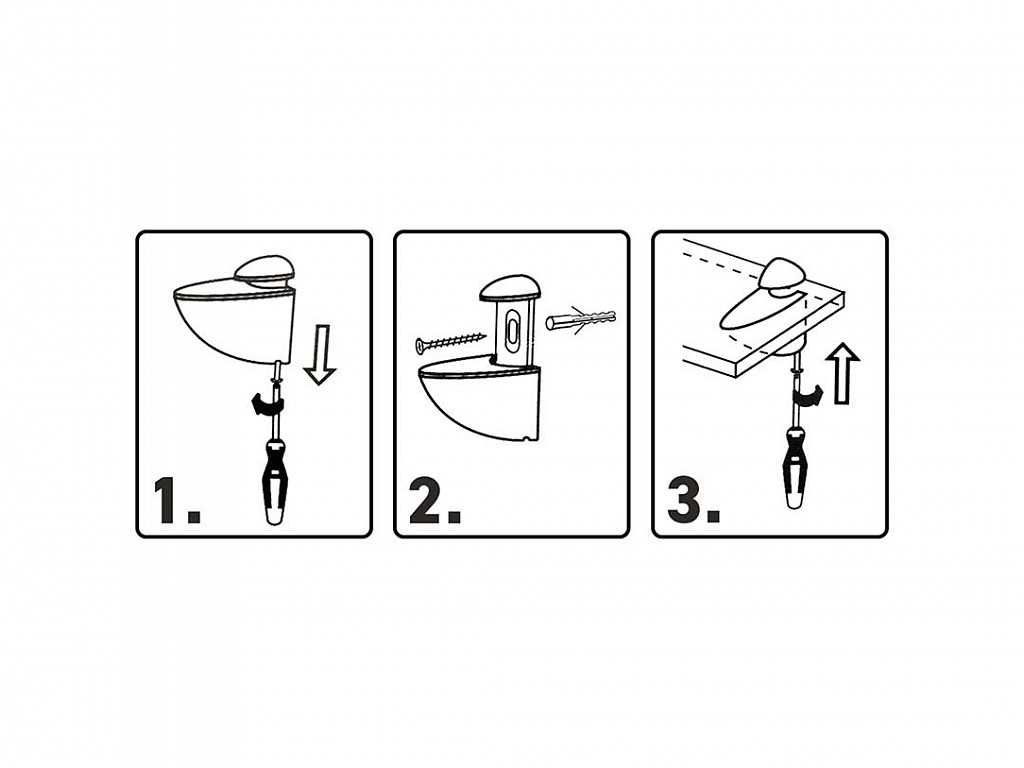 1.

2.

3.